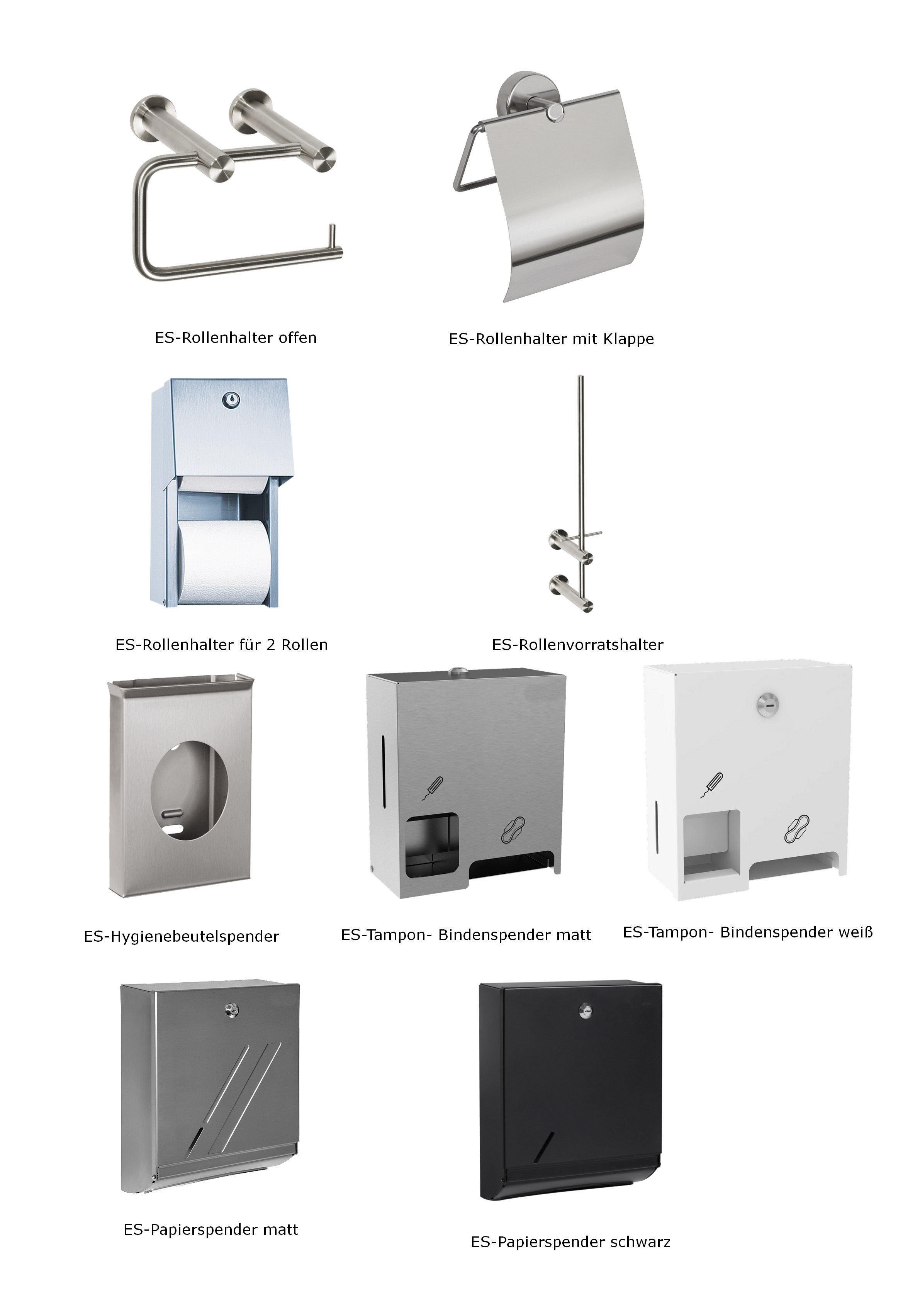 ES-Rollenhalter offen

ES-Rollenhalter mit Klappe

ES-Rollenhalter für 2 Rollen

ES-Rollenvorratshalter

ES-Hygienebeutelspender

ES-Tampon- Bindenspender matt

ES-Tampon- Bindenspender weiß

ES-Papierspender matt

ES-Papierspender schwarz